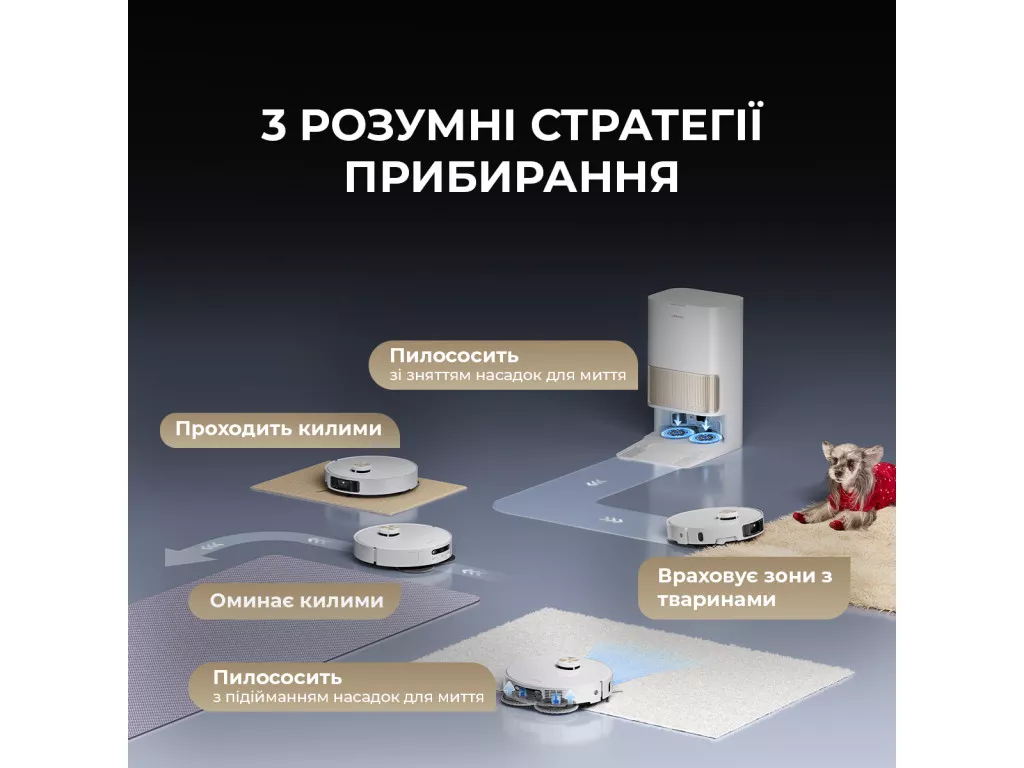 3 РОЗУМНІ СТРАТЕГІЇ ПРИБИРАННЯ

Пилососить
зі зняттям насадок для миття

Проходить килими

Оминає килими

Враховує зони з тваринами

Пилососить
з підійманням насадок для миття