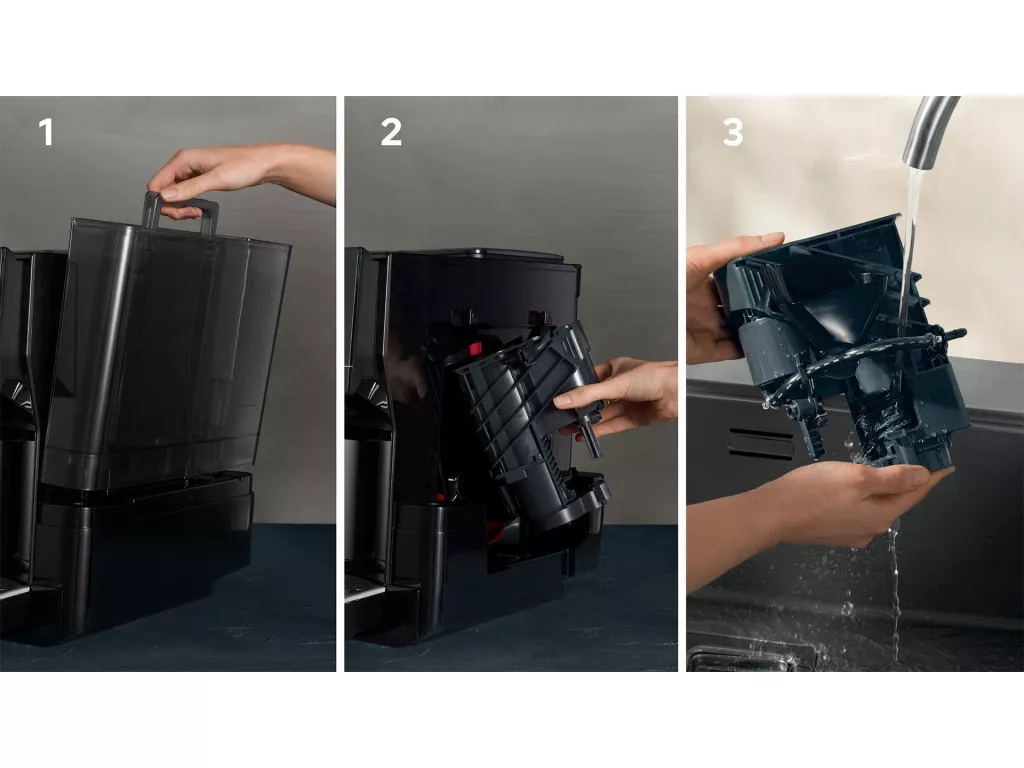 1

2

3